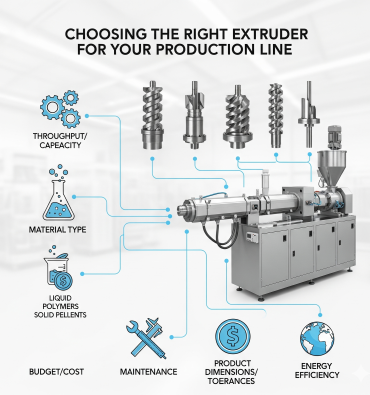 CHOOSING THE RIGHT EXTRUDER FOR YOUR PRODUCTION LINE

THROUGHPUT/ CAPEACITY

MATERIAL TYPE

LIQUID POLYMERS SOLID PELLENTS

BUDGET/COST

MAINTENANCE

PRODUCT DIMENSIONS/ TOERANCES

ENERGY EFFICIENCY