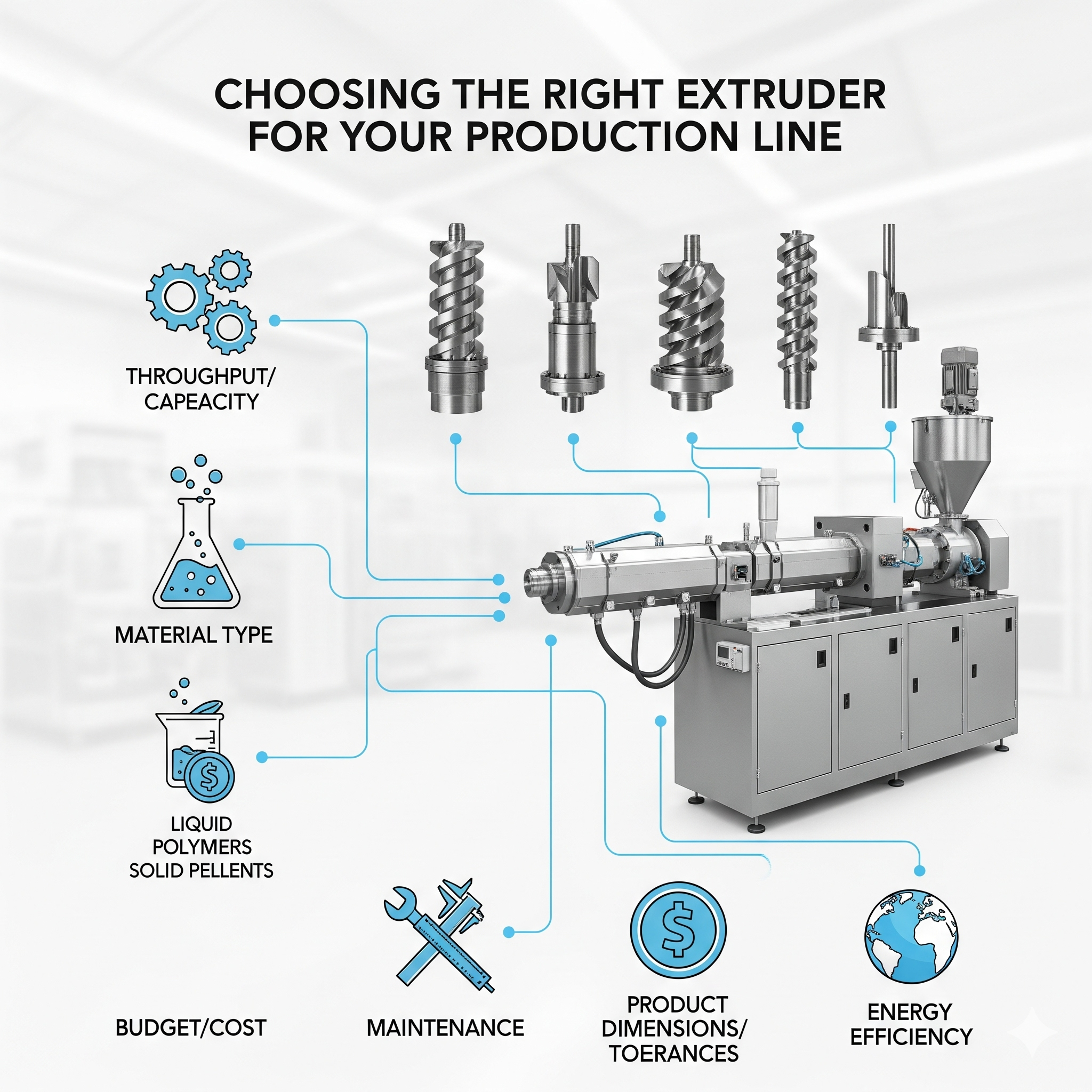 CHOOSING THE RIGHT EXTRUDER FOR YOUR PRODUCTION LINE

THROUGHPUT/ CAPEACITY

MATERIAL TYPE

LIQUID POLYMERS SOLID PELLENTS

BUDGET/COST

MAINTENANCE

PRODUCT DIMENSIONS/ TOERANCES

ENERGY EFFICIENCY